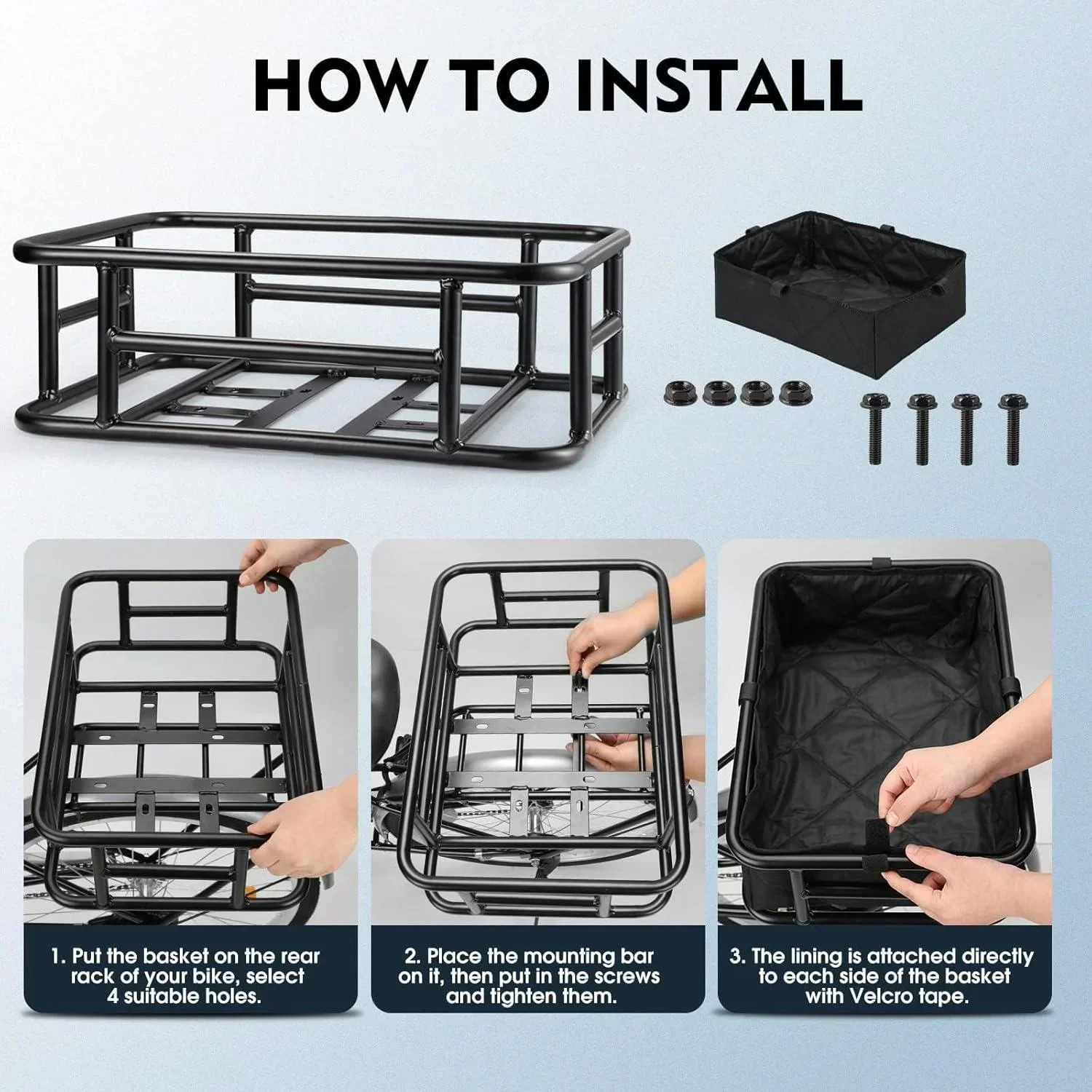 HOW TO INSTALL

1. Put the basket on the rear rack of your bike, select 4 suitable holes.

2. Place the mounting bar on it, then put in the screws and tighten them.

3. The lining is attached directly to each side of the basket with Velcro tape.