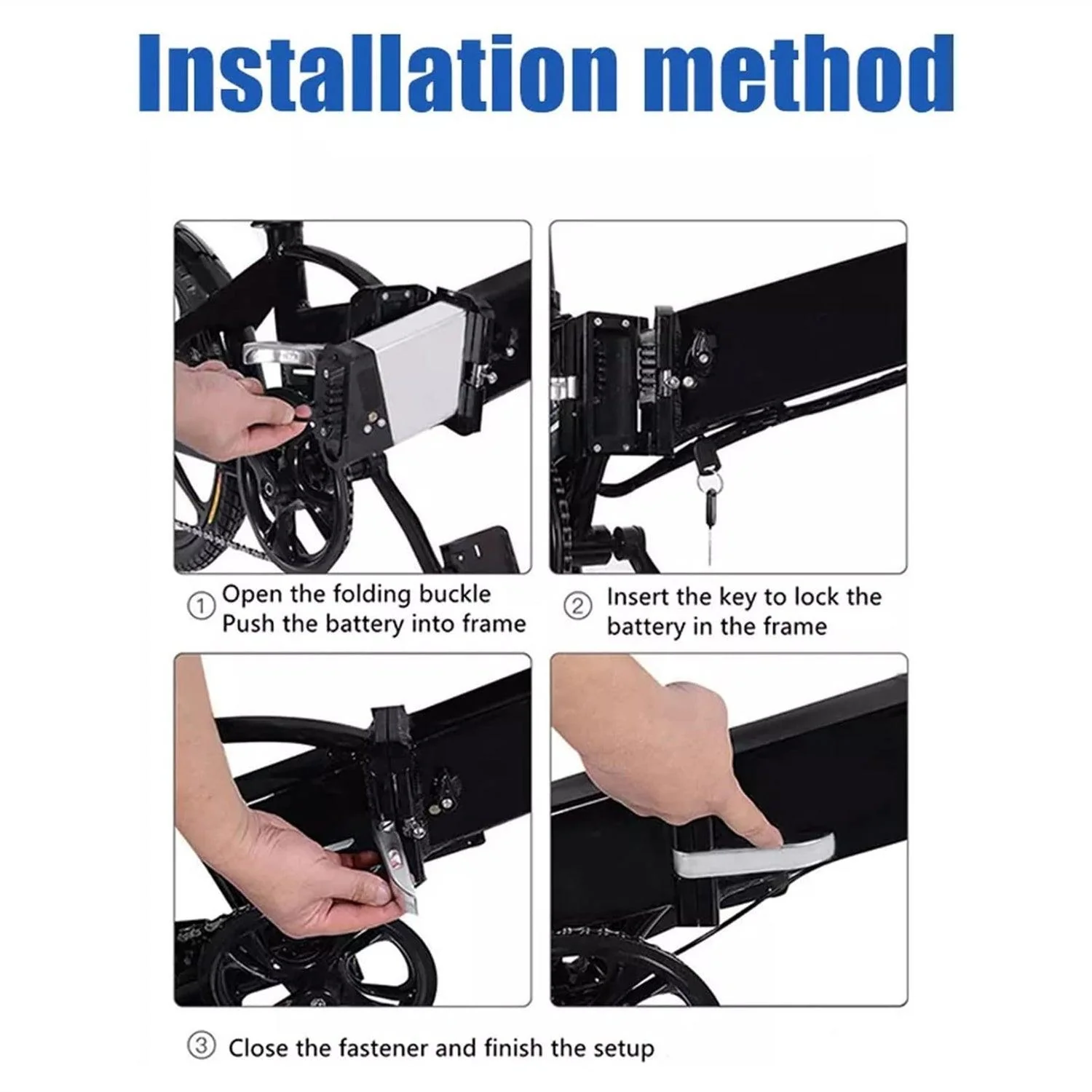 Installation method

① Open the folding buckle
Push the battery into frame

② Insert the key to lock the battery in the frame

③ Close the fastener and finish the setup